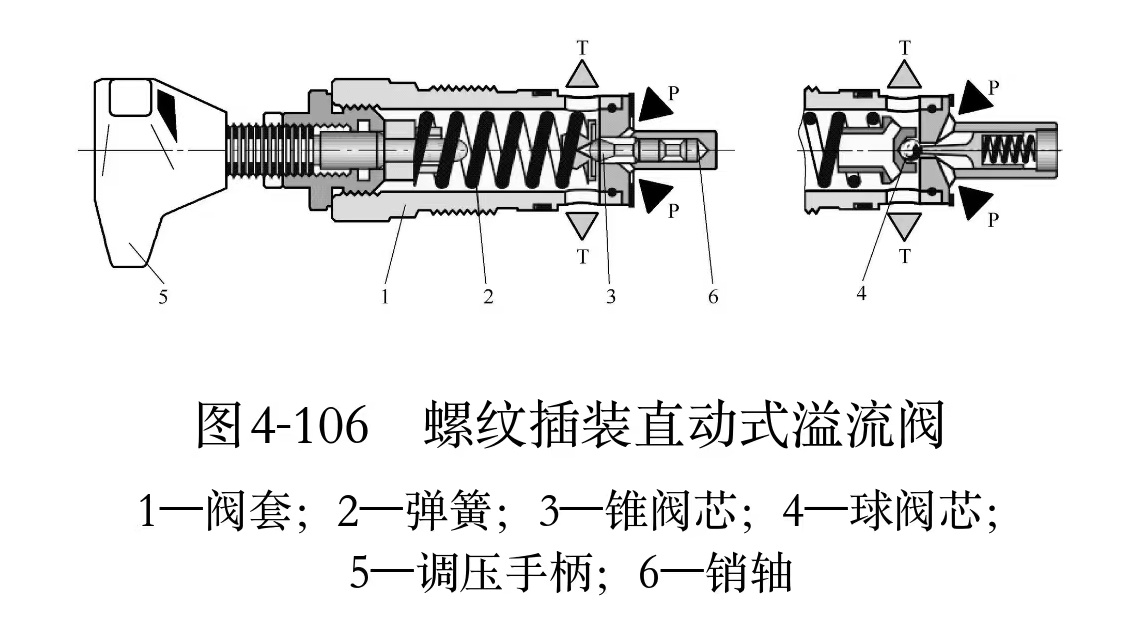 T
P
P
T
5
1
2
3
6
T
P
P
T
4

图4-106 螺纹插装直动式溢流阀

1—阀套；2—弹簧；3—锥阀芯；4—球阀芯；5—调压手柄；6—销轴